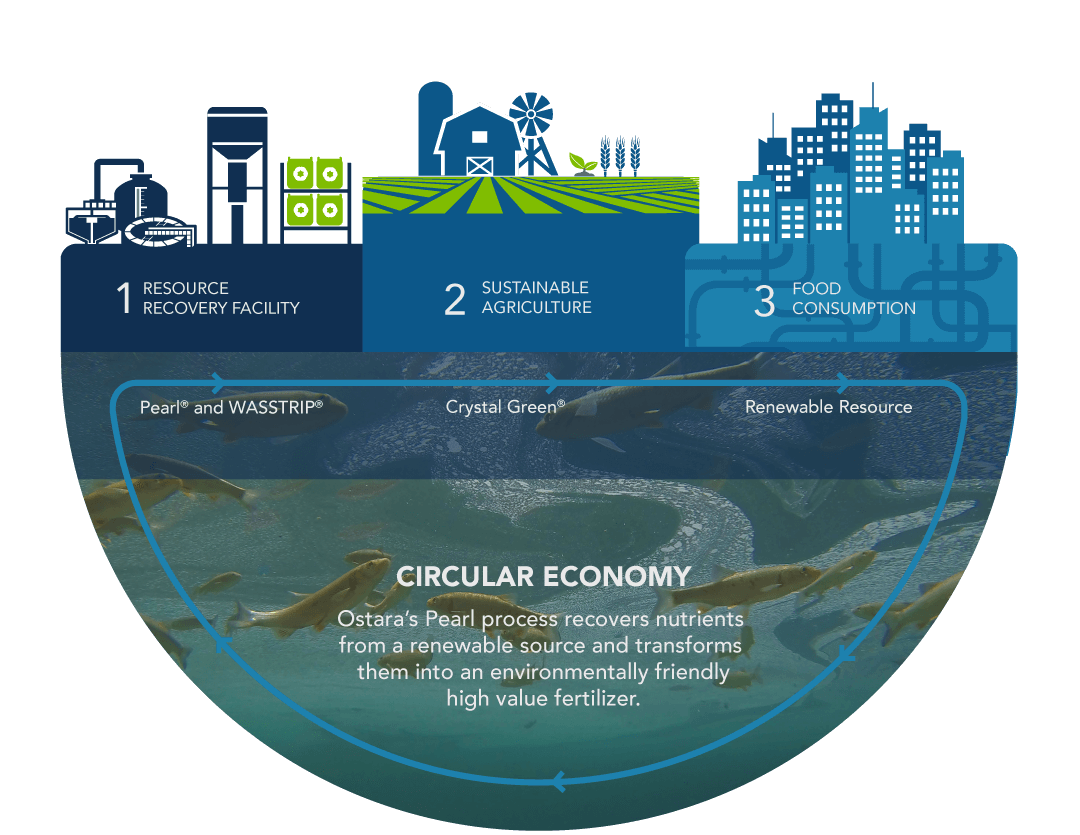 1 RESOURCE RECOVERY FACILITY

2 SUSTAINABLE AGRICULTURE

3 FOOD CONSUMPTION

Pearl® and WASSTRIP®

Crystal Green®

Renewable Resource

CIRCULAR ECONOMY

Ostara's Pearl process recovers nutrients from a renewable source and transforms them into an environmentally friendly high value fertilizer.