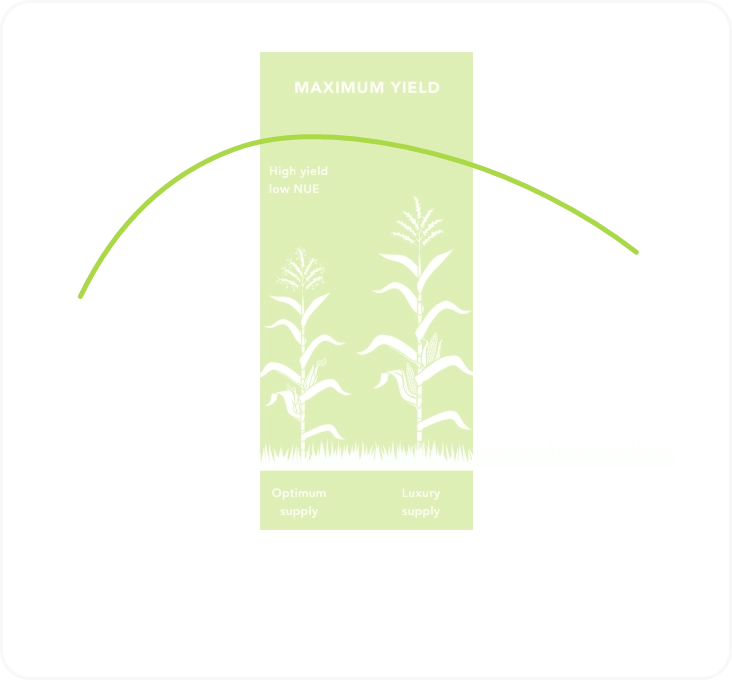 MAXIMUM YIELD

High yield
low NUE

Optimum
supply

Luxury
supply